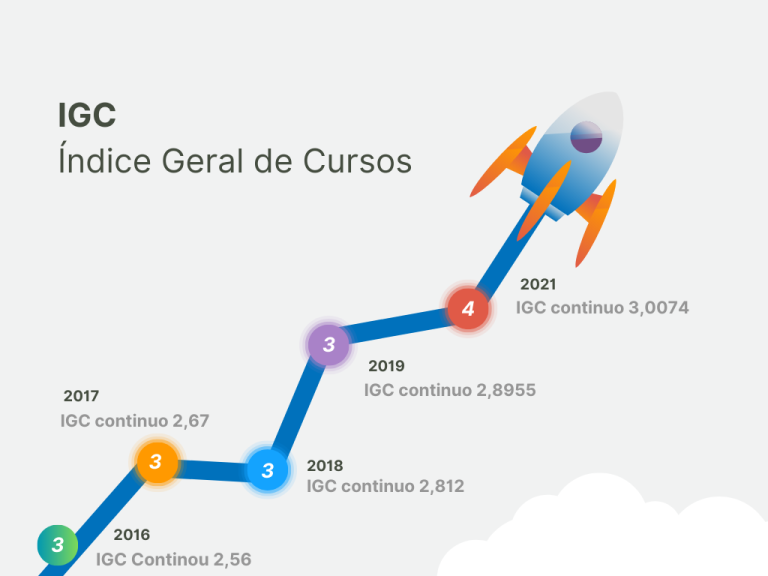 IGC
Índice Geral de Cursos

4
2021
IGC continuo 3,0074

3
2019
IGC continuo 2,8955

2017
IGC continuo 2,67

3

3
2018
IGC continuo 2,812

3
2016
IGC Continou 2,56