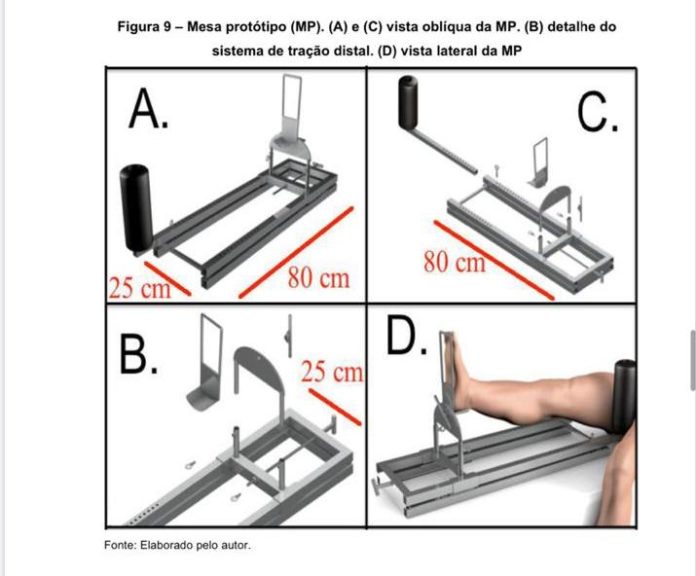 Figura 9 – Mesa protótipo (MP). (A) e (C) vista oblíqua da MP. (B) detalhe do sistema de tração distal. (D) vista lateral da MP

A.

25 cm

80 cm

C.

80 cm

B.

25 cm

D.

Fonte: Elaborado pelo autor.