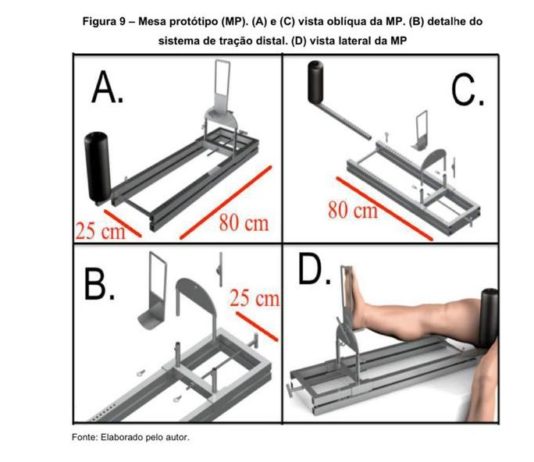 Figura 9 – Mesa protótipo (MP). (A) e (C) vista oblíqua da MP. (B) detalhe do sistema de tração distal. (D) vista lateral da MP

A.

25 cm

80 cm

C.

80 cm

B.

25 cm

D.

Fonte: Elaborado pelo autor.